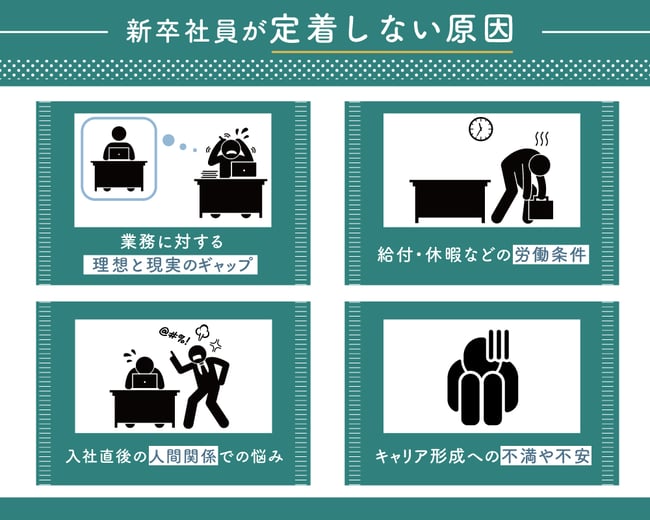 新卒社員が定着しない原因

業務に対する
理想と現実のギャップ

給付・休暇などの労働条件

@#%!

入社直後の人間関係での悩み

キャリア形成への不満や不安